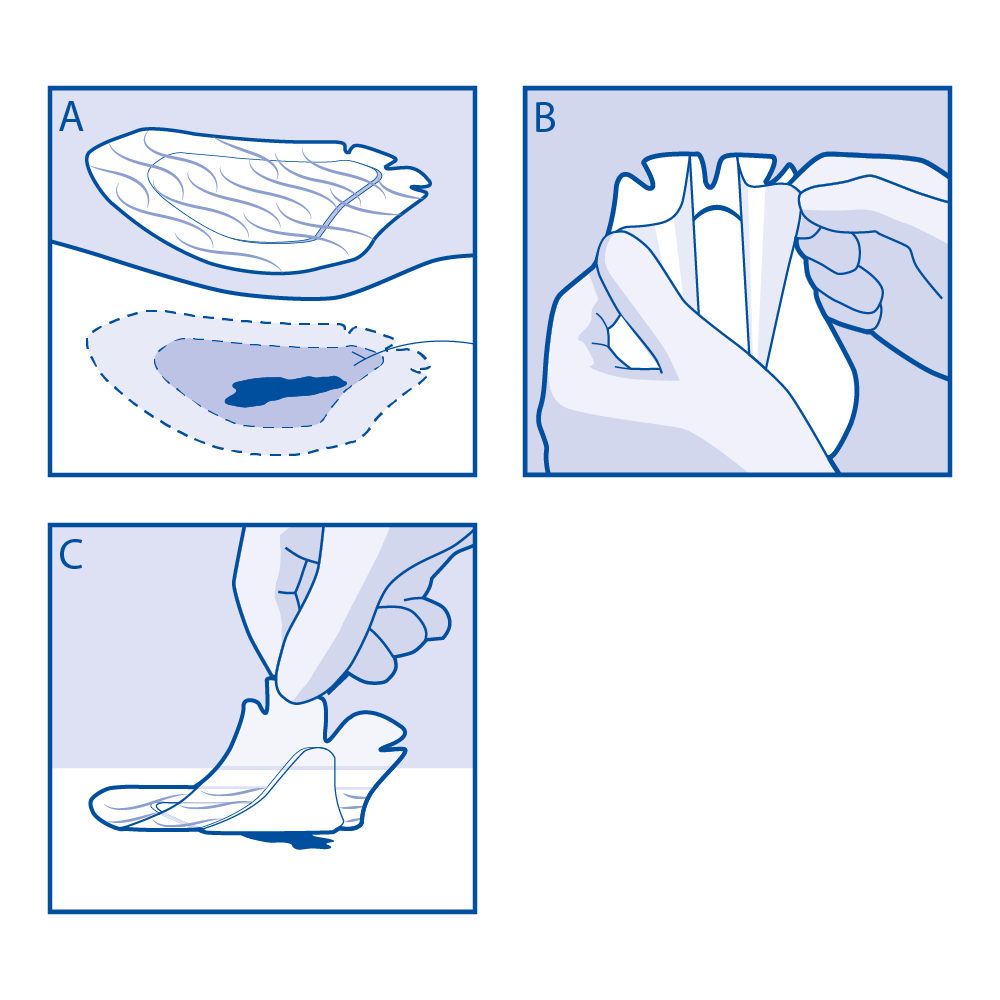 A

B

C